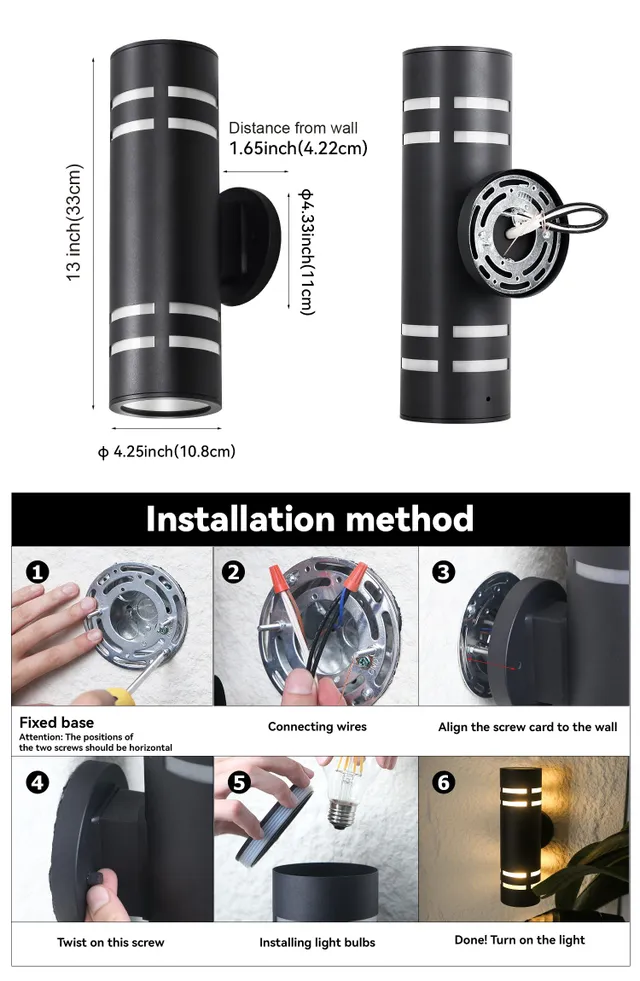 13 inch(33cm)

Distance from wall
1.65inch(4.22cm)

ϕ4.33inch(11cm)

ϕ 4.25inch(10.8cm)

Installation method

1

Fixed base
Attention: The positions of the two screws should be horizontal

2

Connecting wires

3

Align the screw card to the wall

4

Twist on this screw

5

Installing light bulbs

6

Done! Turn on the light